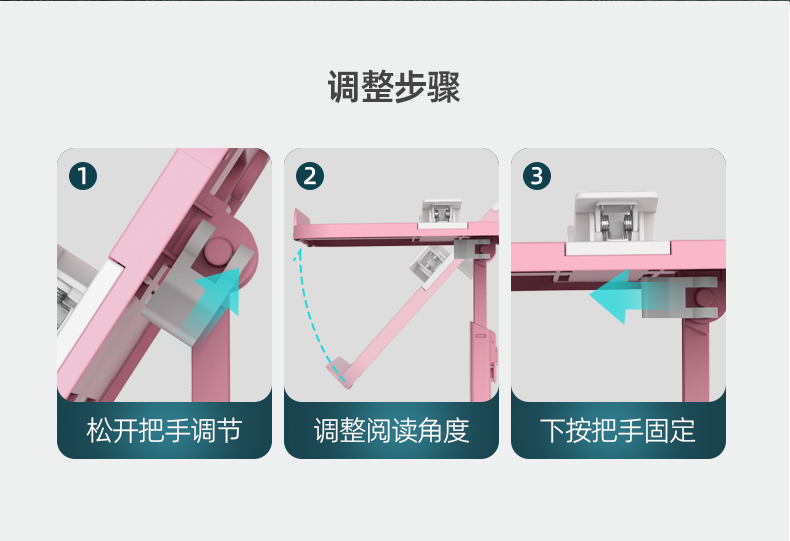 调整步骤

1
松开把手调节

2
调整阅读角度

3
下按把手固定