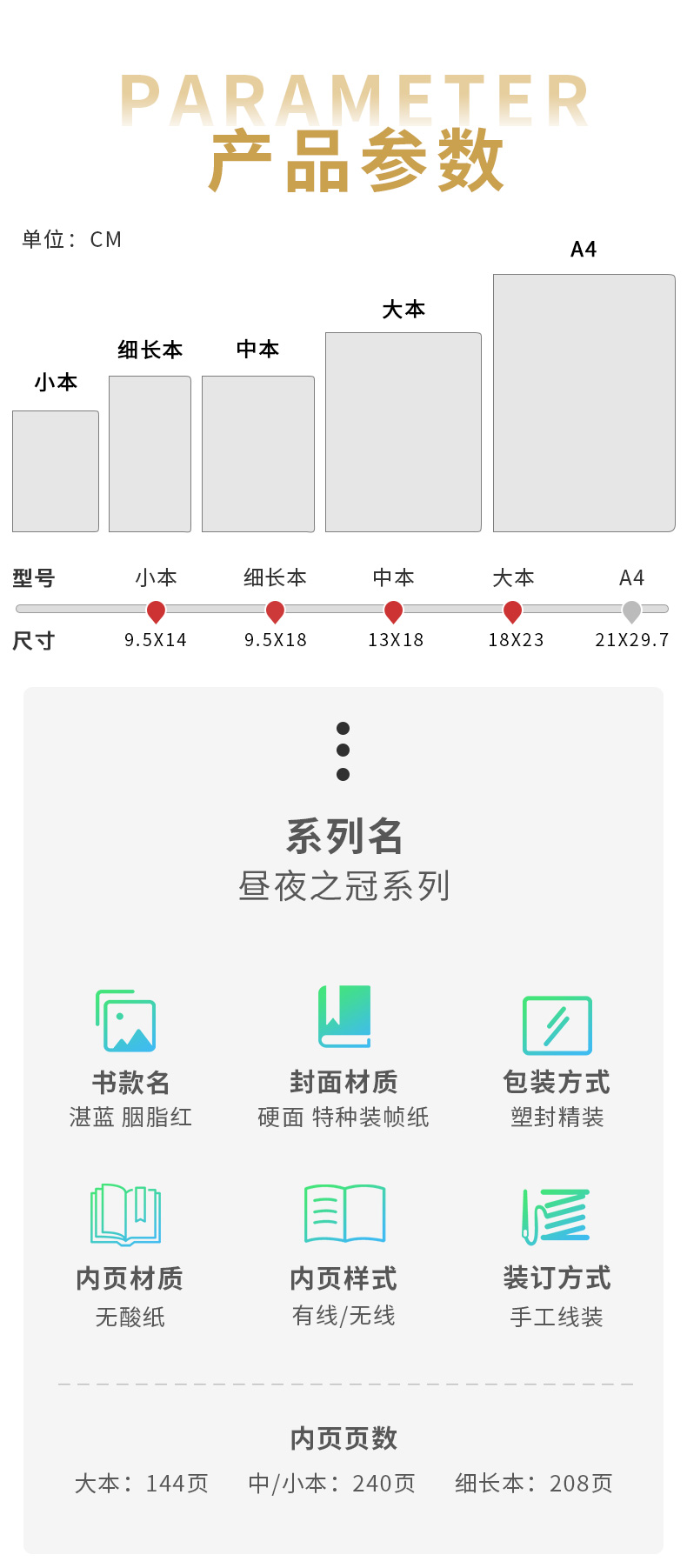 PARAMETER
产品参数

单位：CM

小本

细长本

中本

大本

A4

型号 小本 细长本 中本 大本 A4

尺寸 9.5X14 9.5X18 13X18 18X23 21X29.7

系列名
昼夜之冠系列

书款名
湛蓝 胭脂红

封面材质
硬面 特种装帧纸

包装方式
塑封精装

内页材质
无酸纸

内页样式
有线/无线

装订方式
手工线装

内页页数
大本：144页 中/小本：240页 细长本：208页