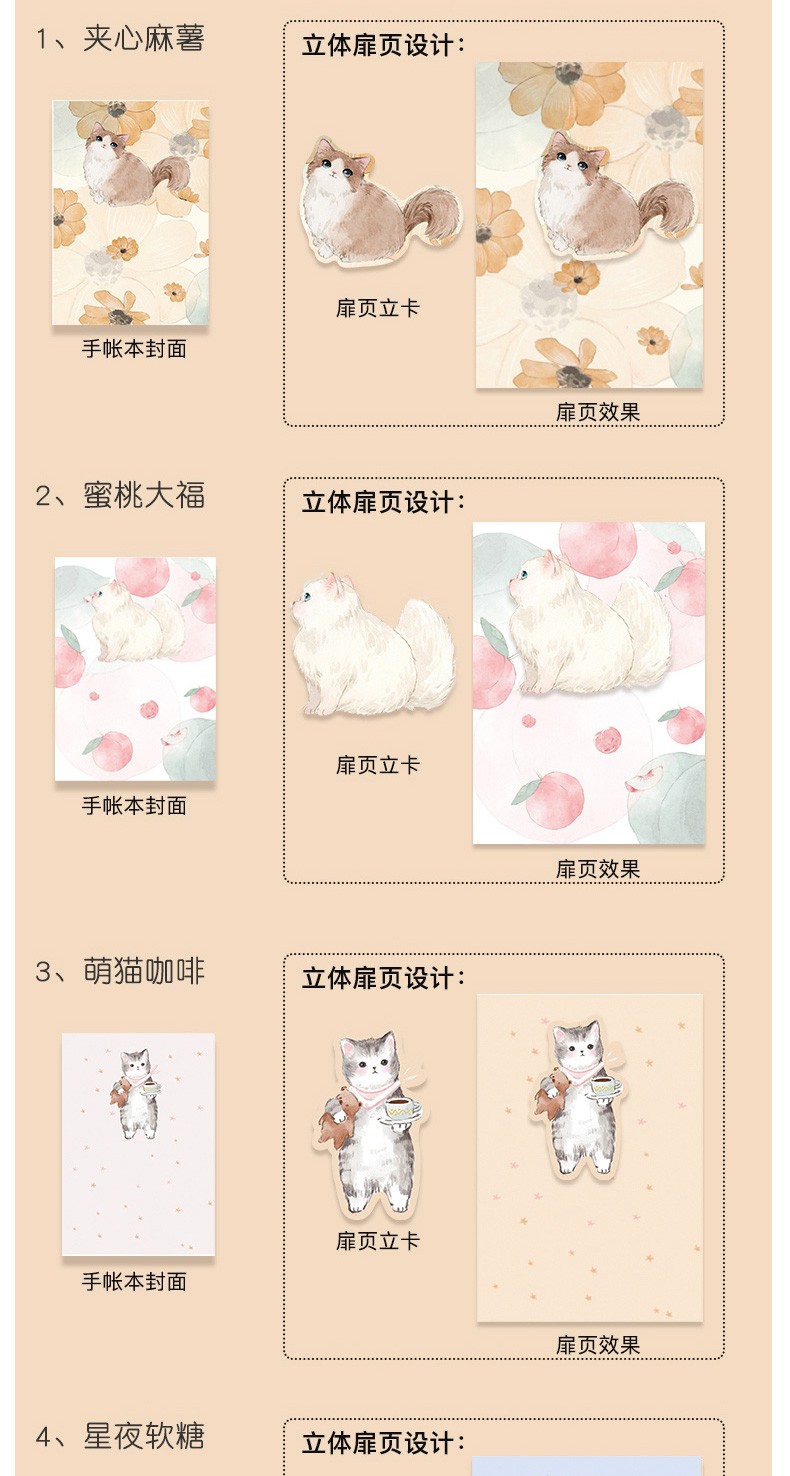 1、夹心麻薯

手帐本封面

立体扉页设计:

扉页立卡

扉页效果

2、蜜桃大福

手帐本封面

立体扉页设计:

扉页立卡

扉页效果

3、萌猫咖啡

手帐本封面

立体扉页设计:

扉页立卡

扉页效果

4、星夜软糖

立体扉页设计: